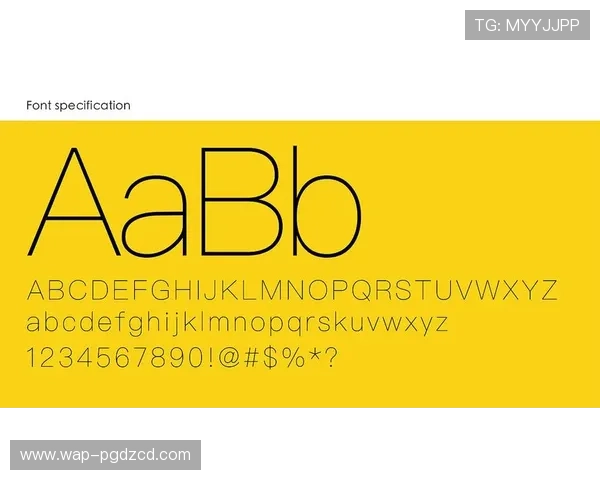 TG: MYYJJPP

Font specification

AaBb

ABCDEFGHIJKLMNOPQRSTUVWXYZ

abcdefghijklmnopqrskuvwxyz

1234567890!@#$%*?

www.wap-pgdzcd.com